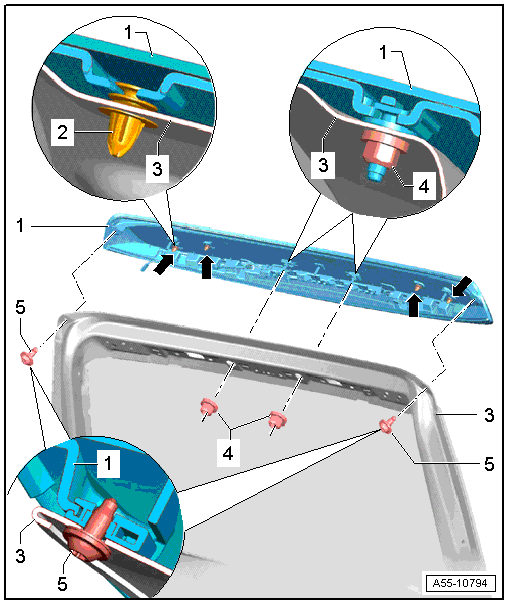 1
2
3
1
3
4
1
5
4
3
5
1
3
5
A55-10794