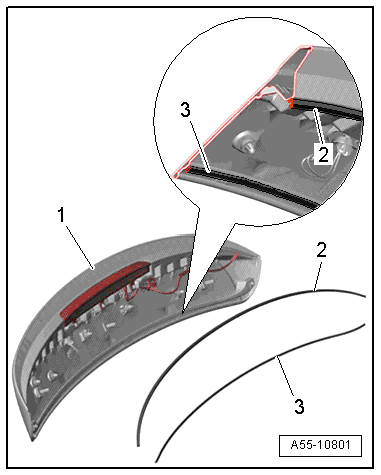 3
2
1
2
3
A55-10801