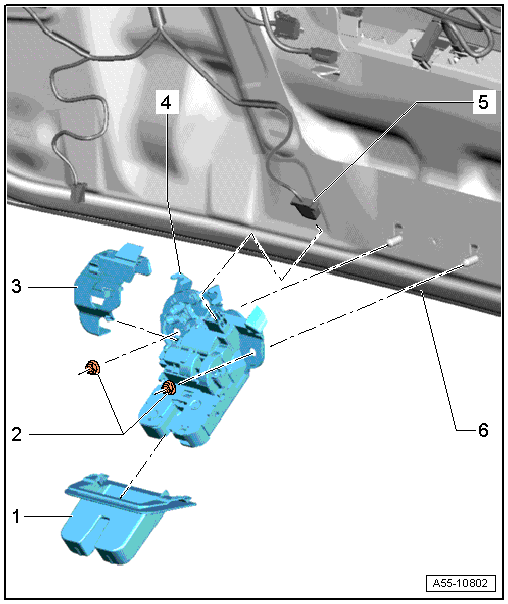 4
5
3
2
6
1
A55-10802