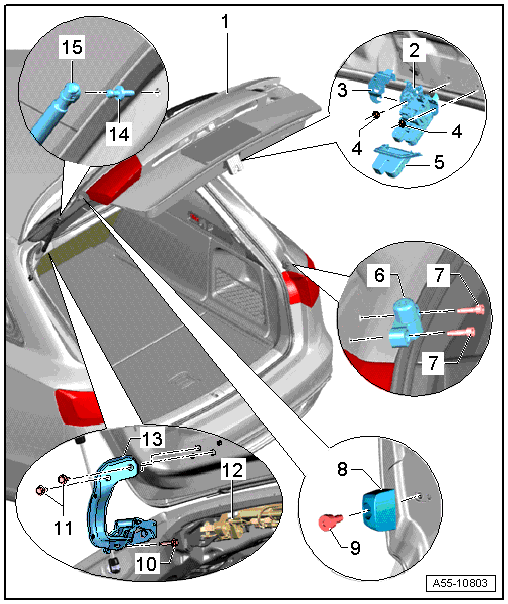 1
15
14
2
3
4
4
5
6
7
7
13
12
11
10
8
9
A55-10803