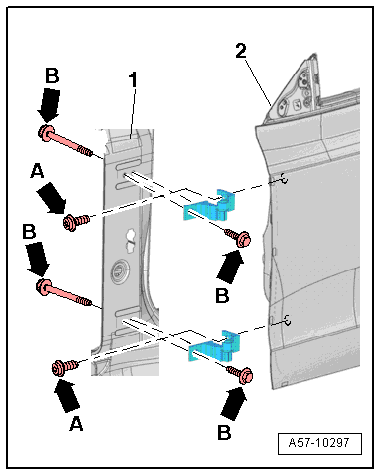 B
1
2
A
B
B
A
B
A57-10297