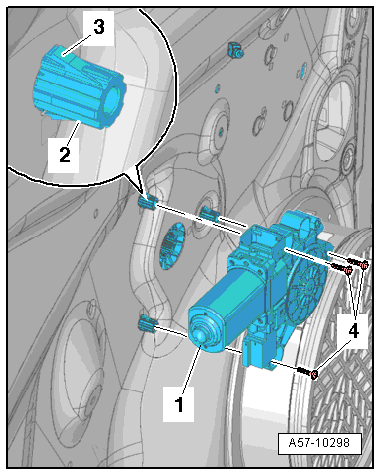 3

2

4

1

A57-10298