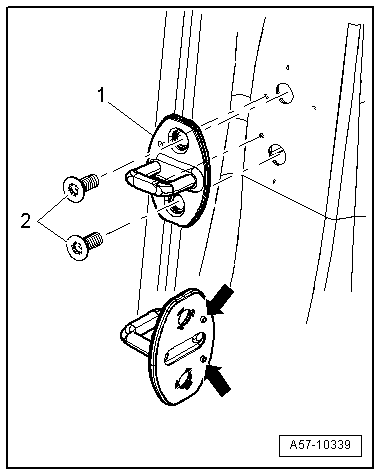 1
2
A57-10339