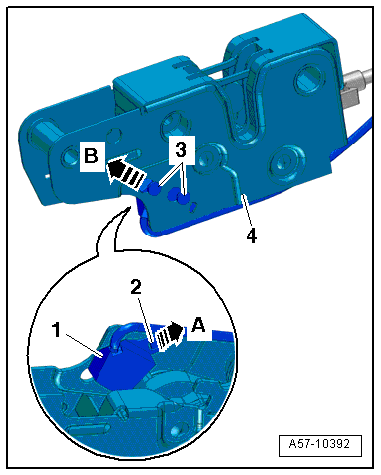 B
3
4
2
1
A
A57-10392