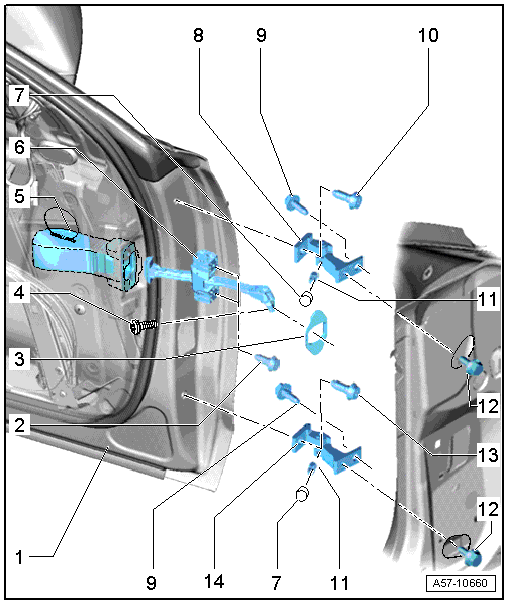 8
9
10
7
6
5
4
3
2
1
11
12
13
12
9
14
7
11
A57-10660