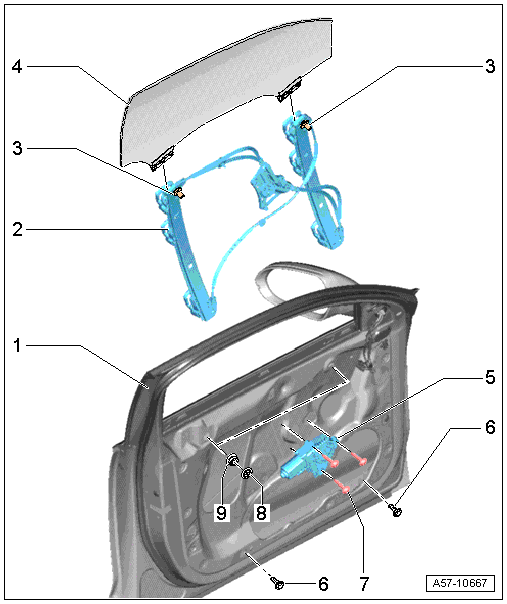 4
3
3
2
1
5
6
9
8
7
6
A57-10667