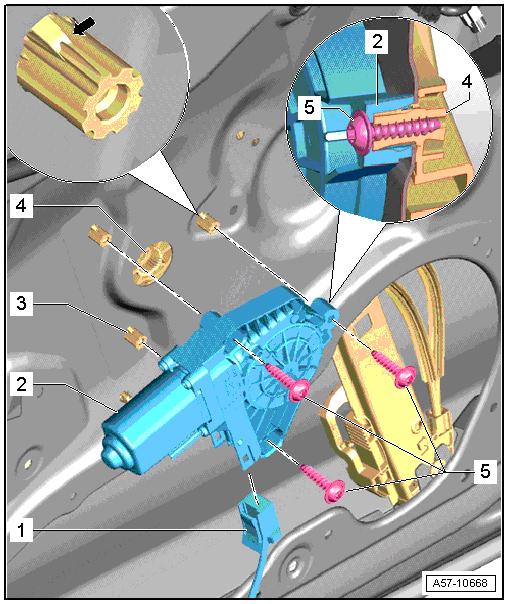 2
4
5
4
3
2
5
1
A57-10668