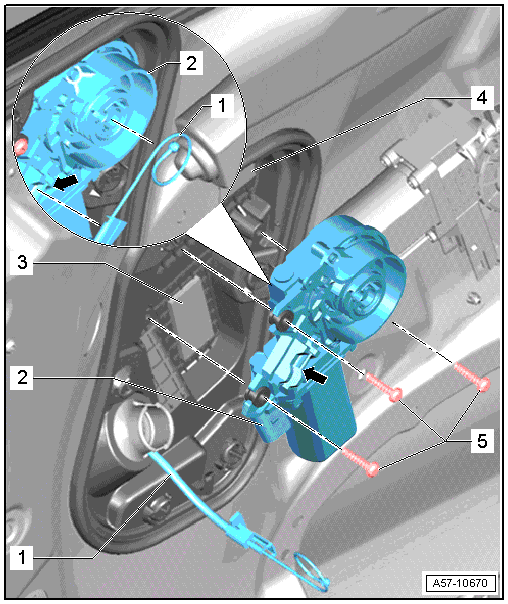 2
1
4
3
2
5
1
A57-10670