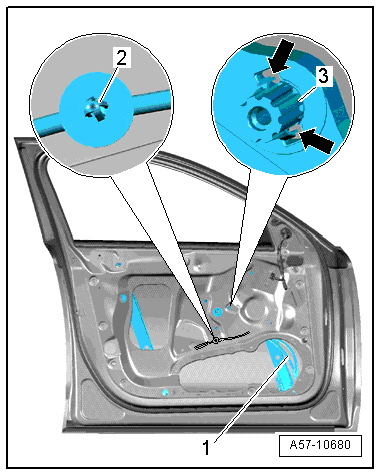 2
3
1
A57-10680