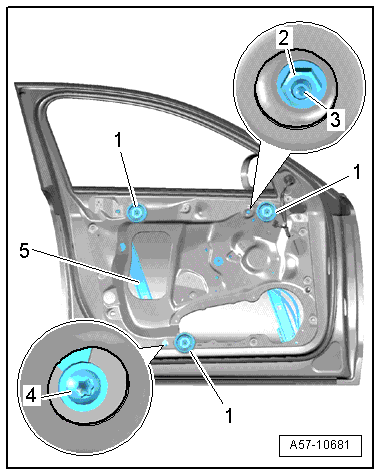 2
3
1
1
5
4
1
A57-10681