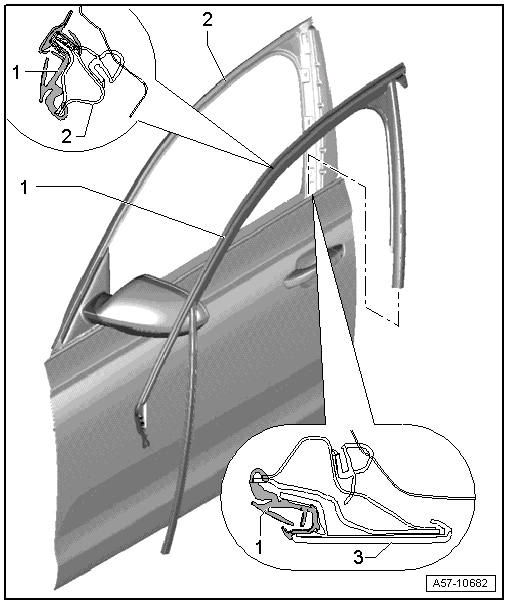 1
2
2
1
1
3
A57-10682