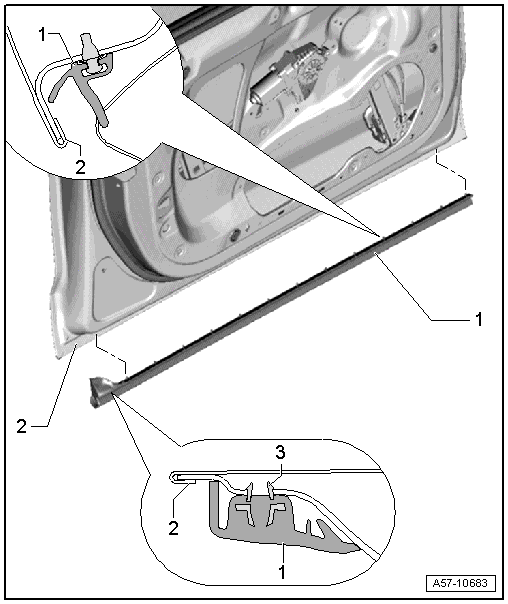 1
2
1
2
3
2
1
A57-10683