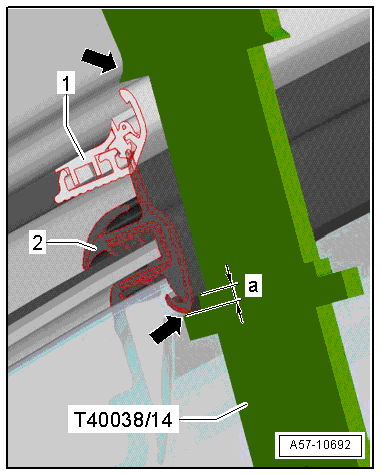 1
2
a
T40038/14
A57-10692