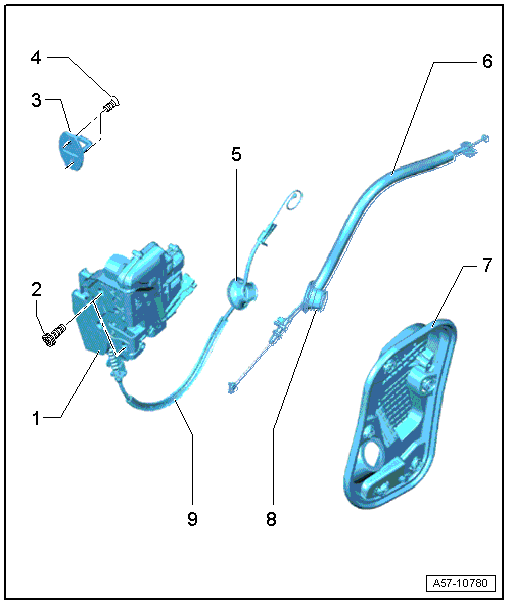 4
3
6
5
7
2
1
9
8
A57-10780