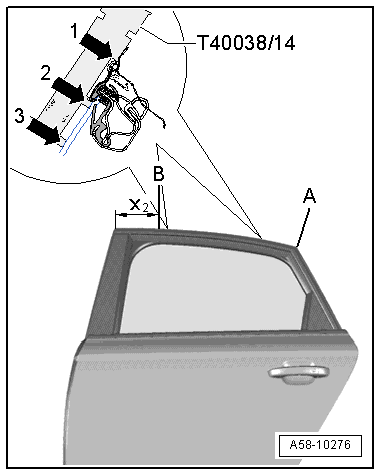 1
T40038/14
2
3
B
$X_2$
A
A58-10276