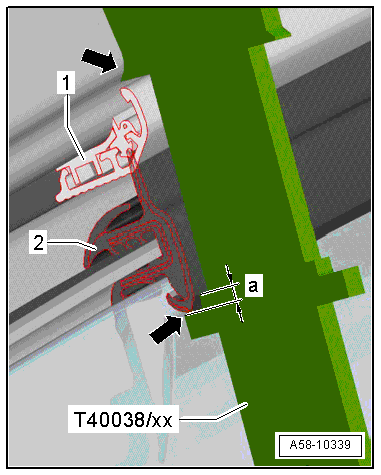 1
2
a
T40038/xx
A58-10339