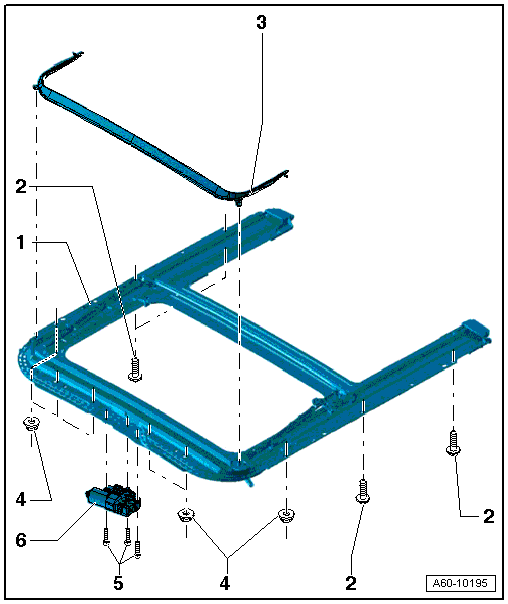 3
2
1
4
6
5
4
2
2
A60-10195