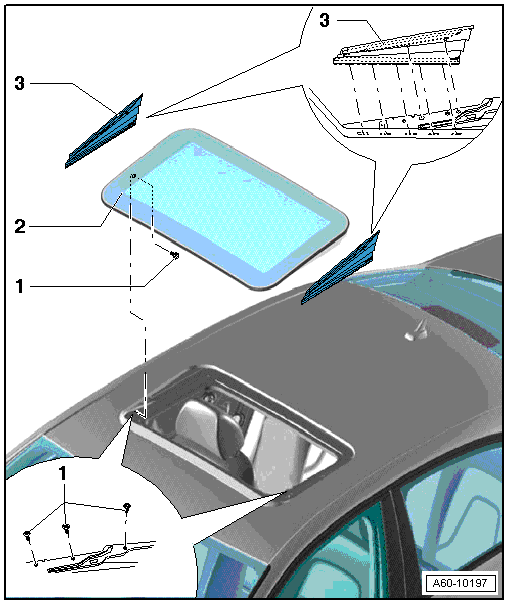 3

3

2

1

1

A60-10197