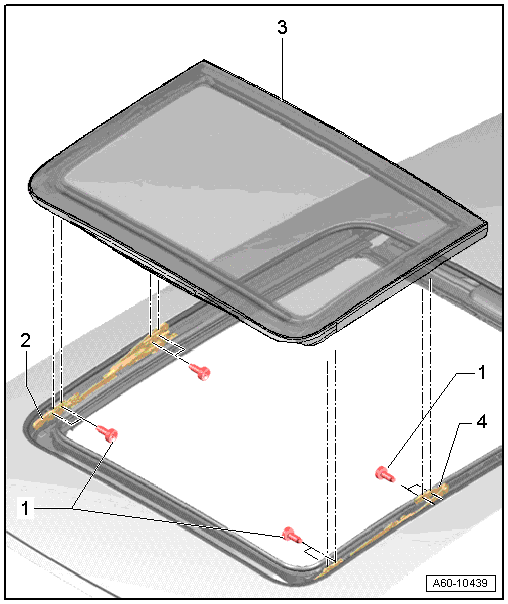 3
2
1
4
1
A60-10439