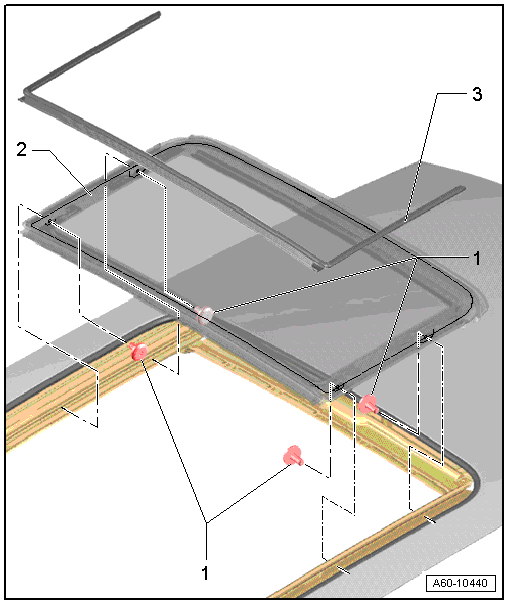 3
2
1
1
A60-10440