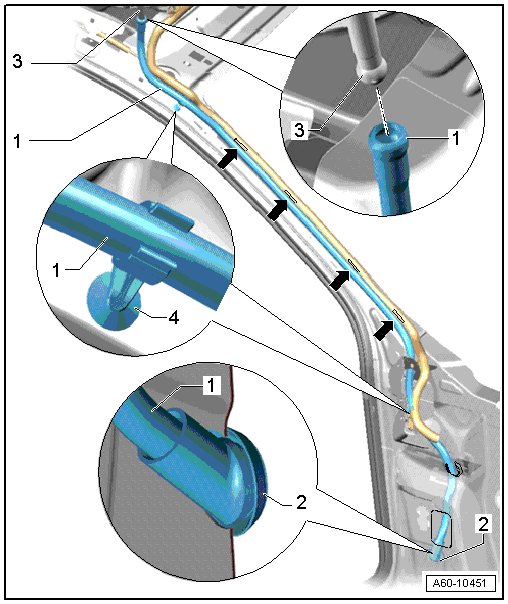 3
1
3
1
1
4
1
2
2
A60-10451