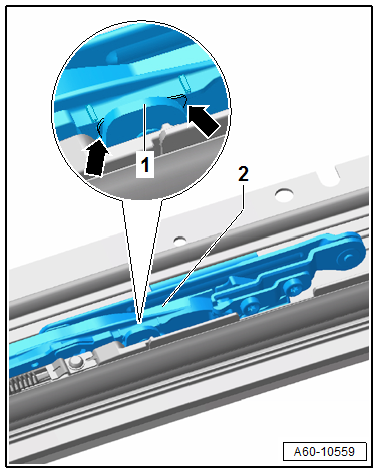 1
2
A60-10559