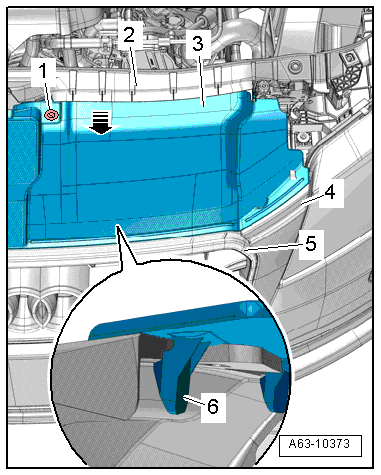 1
2
3
4
5
6
A63-10373