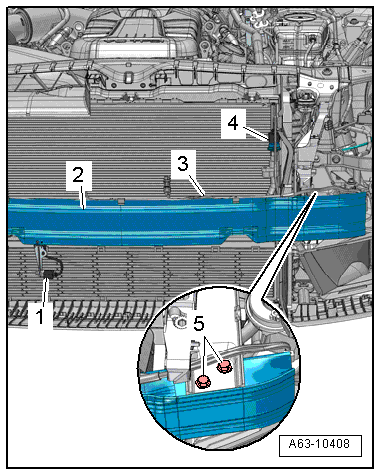 4
3
2
1
5
A63-10408