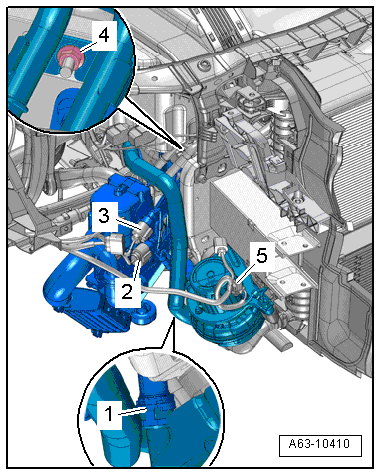 4
3
5
2
1
A63-10410