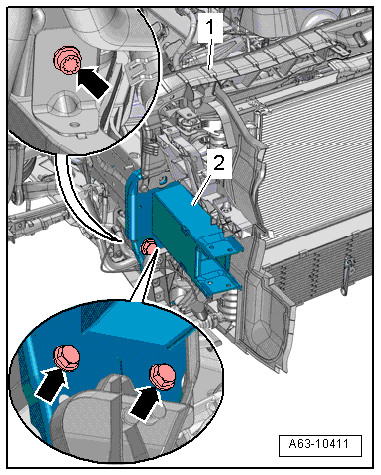 1
2
A63-10411