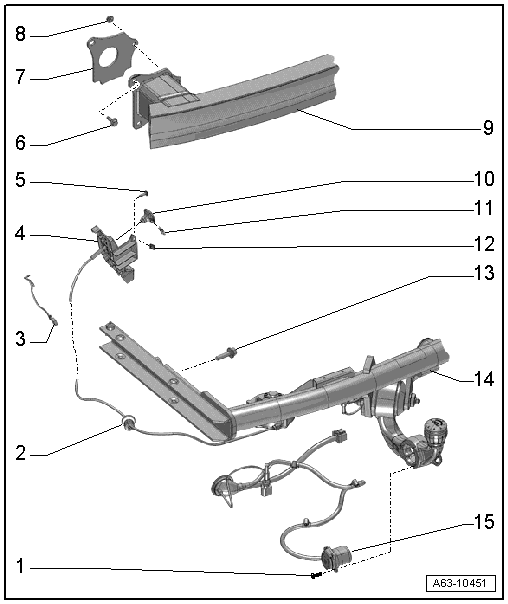 8
7
6
9
5
10
11
4
12
13
3
14
2
15
1
A63-10451