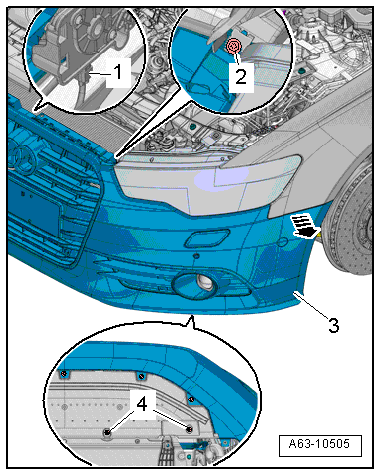 1
2
3
4
A63-10505