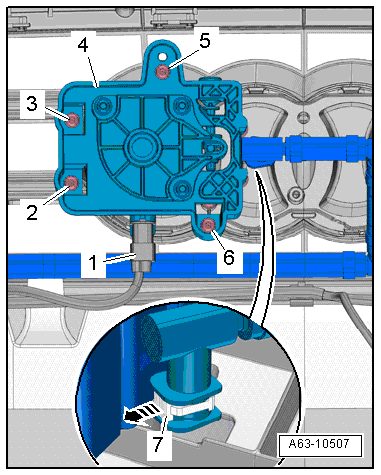 4
5
3
2
1
6
7
A63-10507