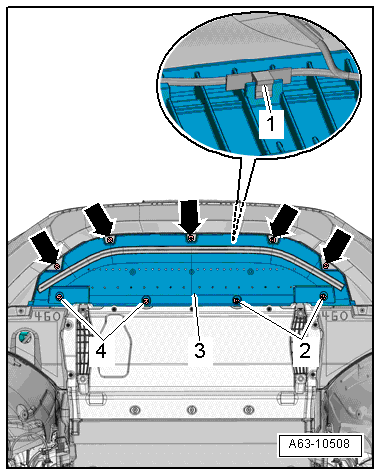 1
460
460
4
3
2
A63-10508