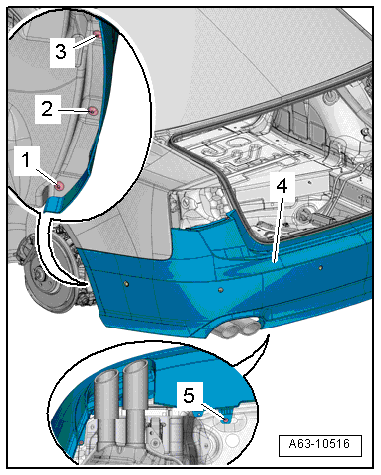 3
2
1
4
5
A63-10516