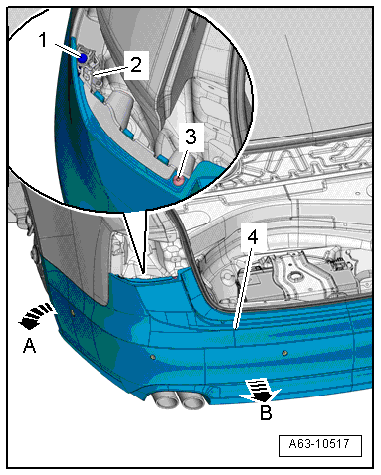 1
2
3
4
A
B
A63-10517