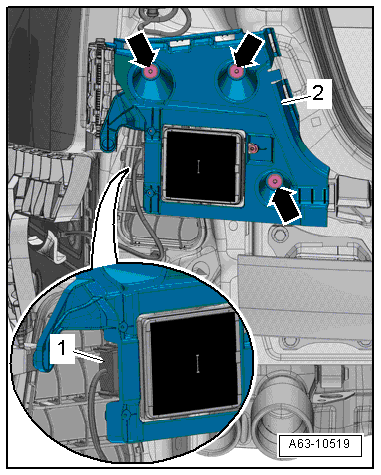 2

1

A63-10519