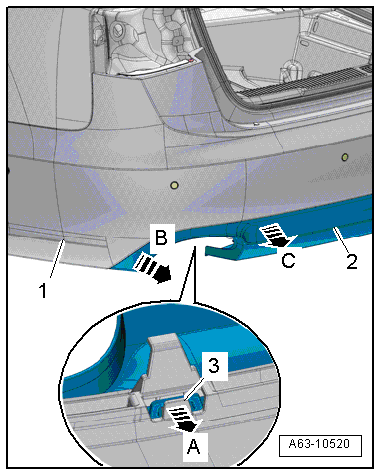 B
C
2
1
3
A
A63-10520