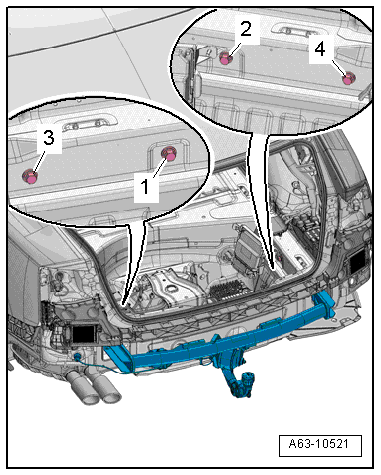 2
4
3
1
A63-10521