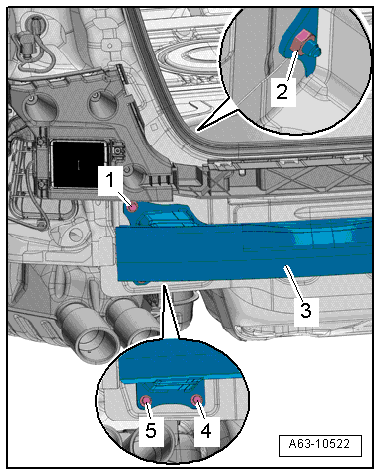 2
1
3
5
4
A63-10522