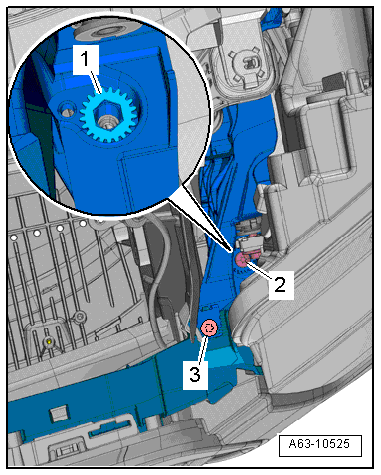 1

2

3

A63-10525