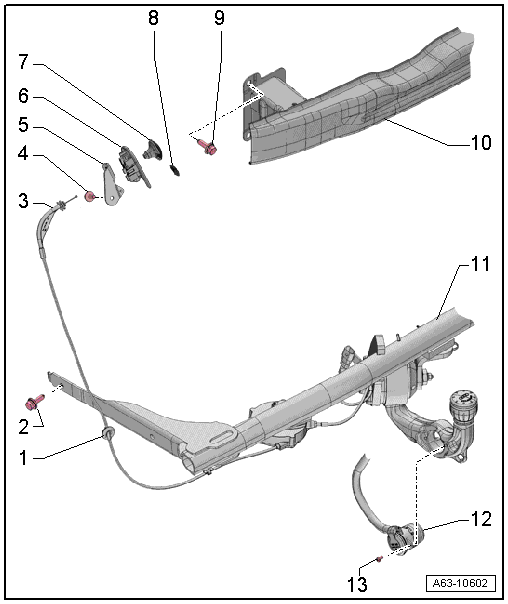 8
9
7
6
5
4
3
10
11
2
1
12
13
A63-10602