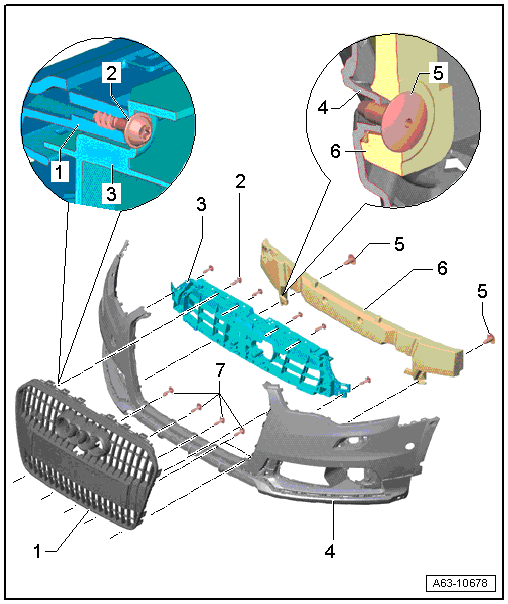 2
1
3
5
4
6
3
2
5
6
5
7
1
4
A63-10678