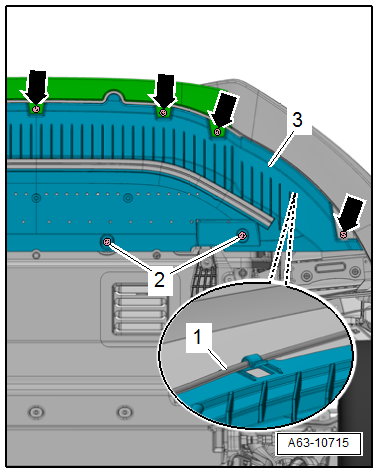 3
2
1
A63-10715