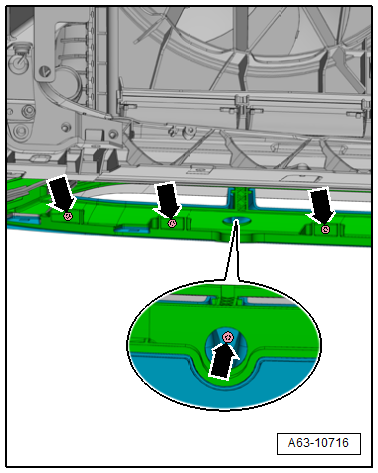 A63-10716