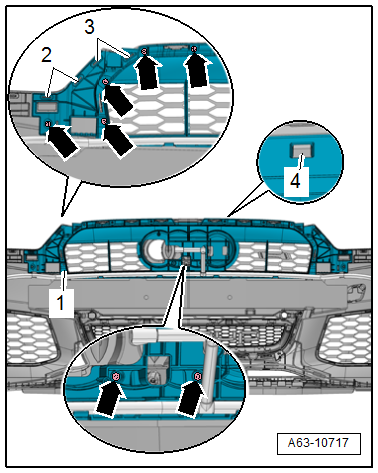 3
2
4
1
A63-10717