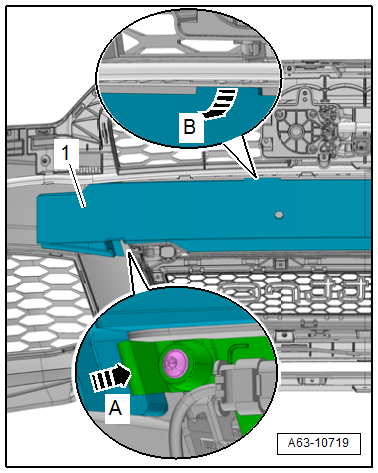 B

1

A

A63-10719