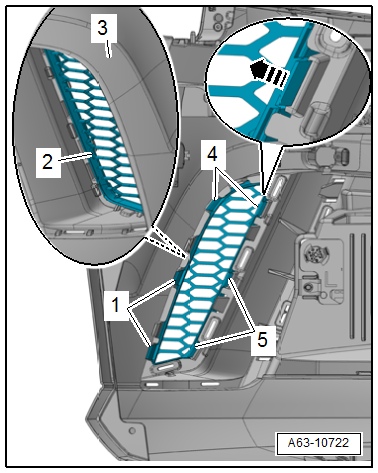 3
2
4
1
5
A63-10722