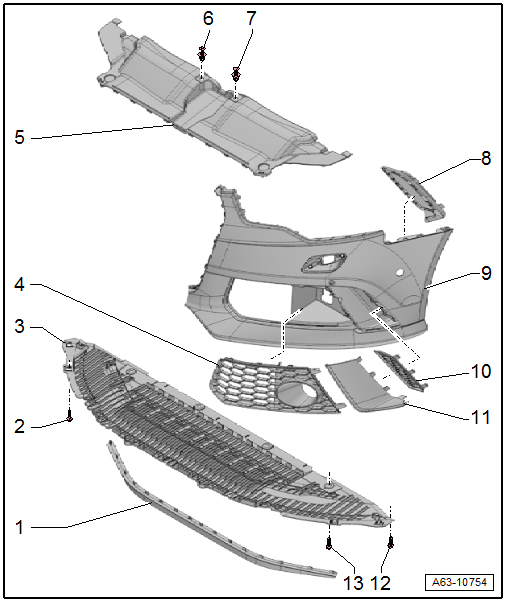 6
7
5
8
9
4
3
10
11
2
1
13
12
A63-10754