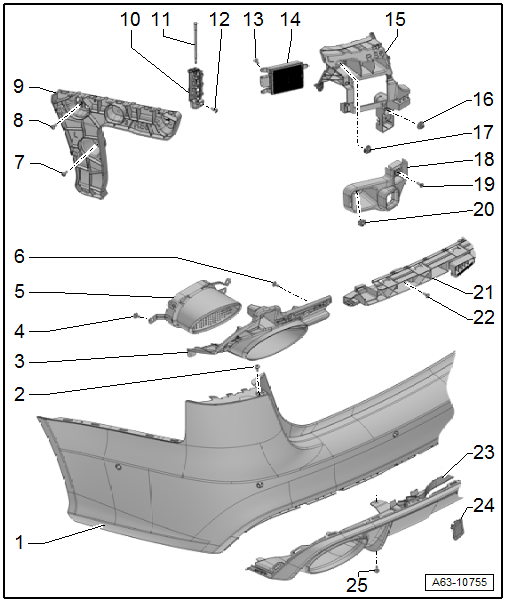 10 11 12 13 14 15
9
8
7
16
17
18
19
20
6
5
4
3
2
21
22
23
24
1
25
A63-10755